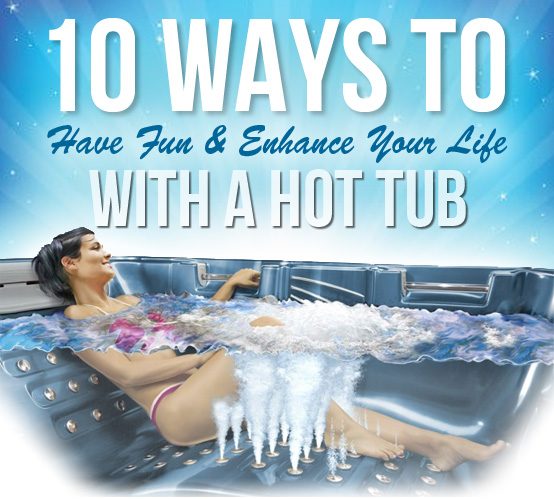 10 WAYS TO
Have Fun & Enhance Your Life
WITH A HOT TUB